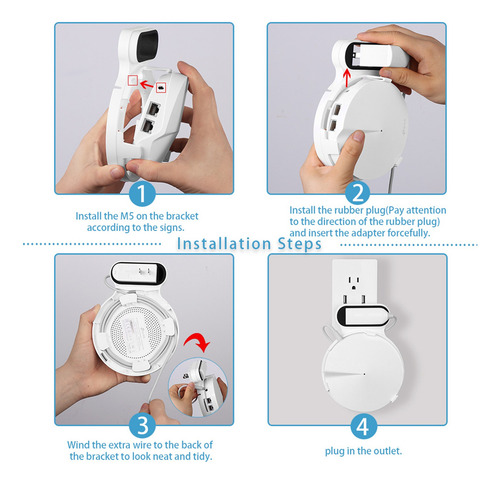 1

Install the M5 on the bracket according to the signs.

2

Install the rubber plug(Pay attention to the direction of the rubber plug) and insert the adapter forcefully.

Installation Steps

3

Wind the extra wire to the back of the bracket to look neat and tidy.

4

plug in the outlet.