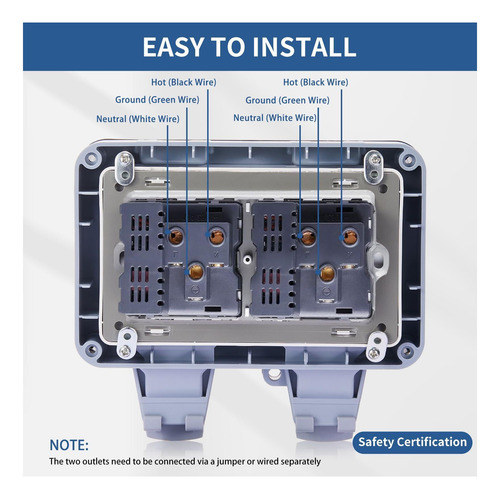 EASY TO INSTALL

Hot (Black Wire)
Ground (Green Wire)
Neutral (White Wire)

Hot (Black Wire)
Ground (Green Wire)
Neutral (White Wire)

NOTE:
The two outlets need to be connected via a jumper or wired separately

Safety Certification