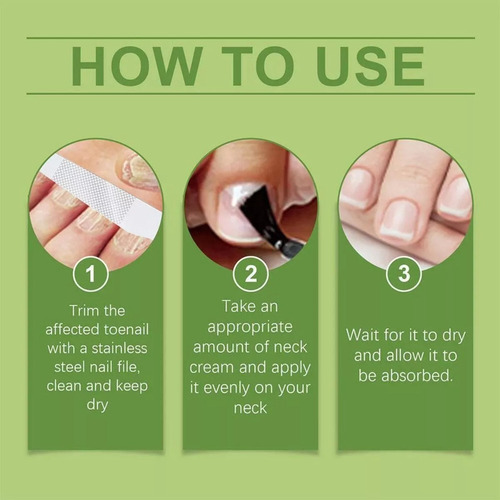 HOW TO USE

1
Trim the affected toenail with a stainless steel nail file, clean and keep dry

2
Take an appropriate amount of neck cream and apply it evenly on your neck

3
Wait for it to dry and allow it to be absorbed.