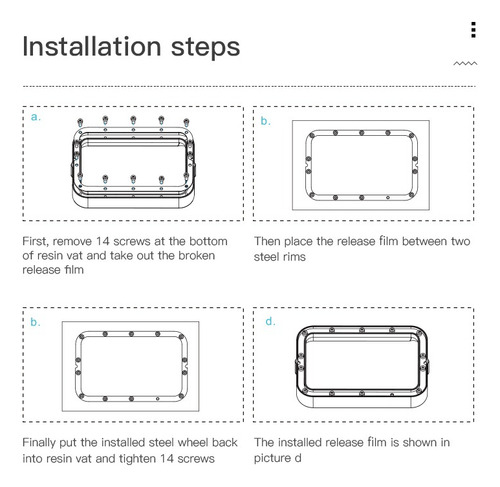 Installation steps

a.

First, remove 14 screws at the bottom of resin vat and take out the broken release film

b.

Then place the release film between two steel rims

b.

Finally put the installed steel wheel back into resin vat and tighten 14 screws

d.

The installed release film is shown in picture d