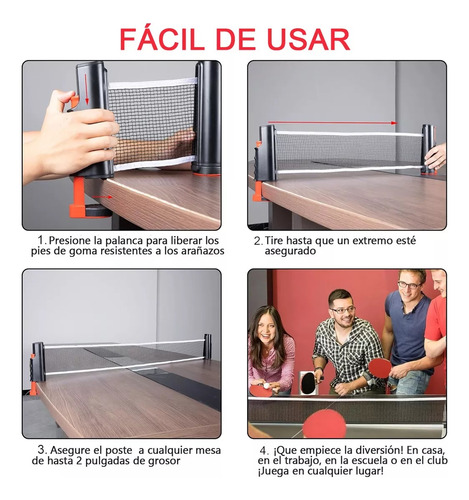 FÁCIL DE USAR

1. Presione la palanca para liberar los pies de goma resistentes a los arañazos

2. Tire hasta que un extremo esté asegurado

3. Asegure el poste a cualquier mesa de hasta 2 pulgadas de grosor

4. ¡Que empiece la diversión! En casa, en el trabajo, en la escuela o en el club ¡Juega en cualquier lugar!