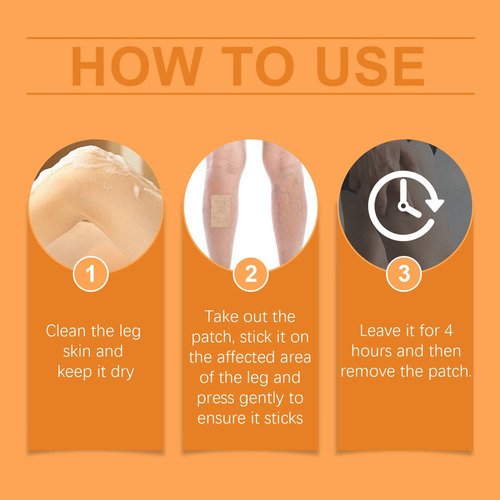 HOW TO USE

1

Clean the leg skin and keep it dry

2

Take out the patch, stick it on the affected area of the leg and press gently to ensure it sticks

3

Leave it for 4 hours and then remove the patch.