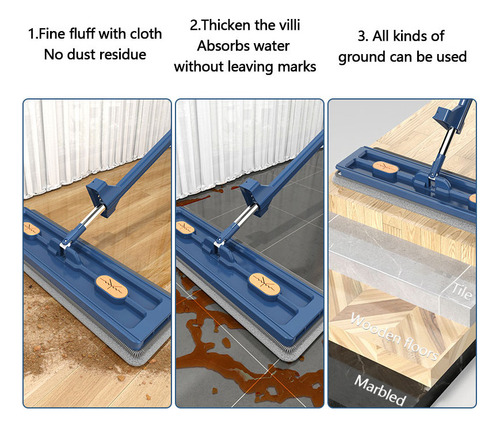 1.Fine fluff with cloth
No dust residue

2.Thicken the villi
Absorbs water
without leaving marks

3. All kinds of
ground can be used

Tile

Wooden floors

Marbled