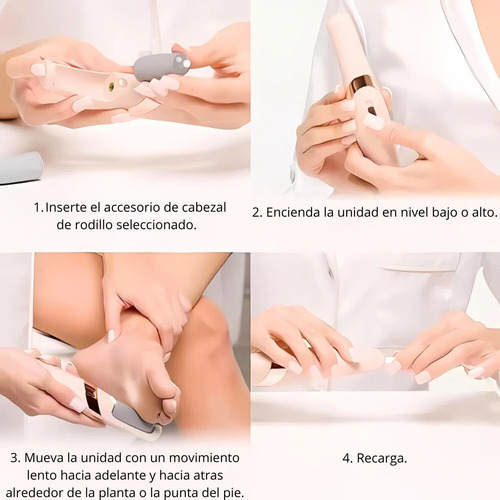 1. Inserte el accesorio de cabezal de rodillo seleccionado.

2. Encienda la unidad en nivel bajo o alto.

3. Mueva la unidad con un movimiento lento hacia adelante y hacia atras alrededor de la planta o la punta del pie.

4. Recarga.