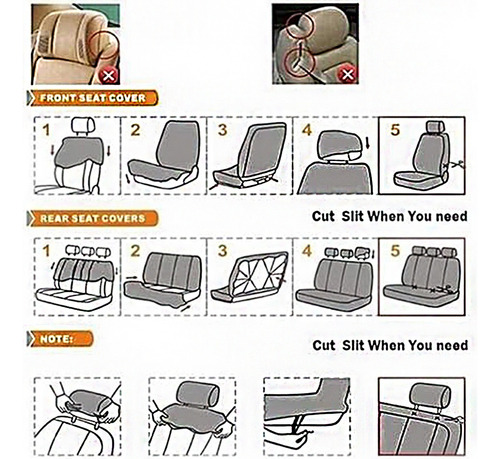 FRONT SEAT COVER

1 2 3 4 5

REAR SEAT COVERS

Cut Slit When You need

1 2 3 4 5

NOTE:

Cut Slit When You need