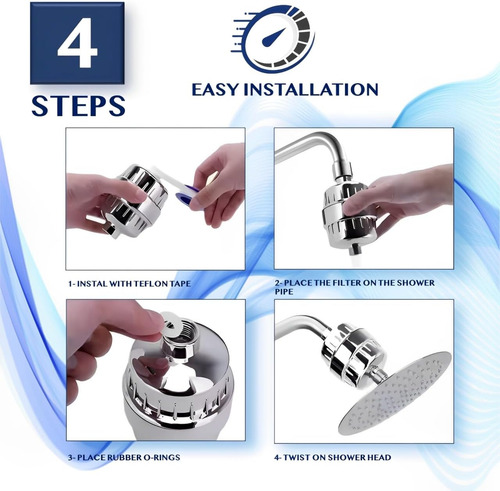 4
STEPS

EASY INSTALLATION

1- INSTAL WITH TEFLON TAPE

2- PLACE THE FILTER ON THE SHOWER PIPE

3- PLACE RUBBER O-RINGS

4- TWIST ON SHOWER HEAD