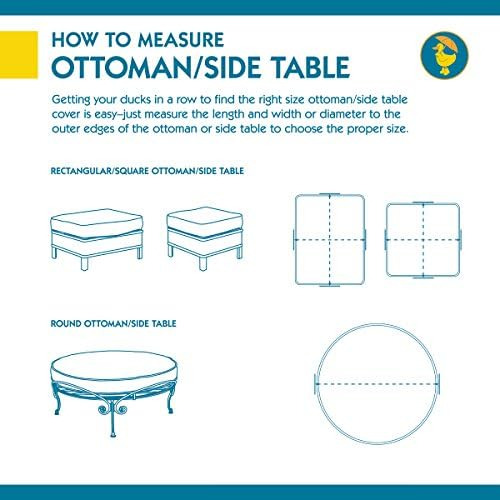 HOW TO MEASURE
OTTOMAN/SIDE TABLE

Getting your ducks in a row to find the right size ottoman/side table cover is easy–just measure the length and width or diameter to the outer edges of the ottoman or side table to choose the proper size.

RECTANGULAR/SQUARE OTTOMAN/SIDE TABLE

ROUND OTTOMAN/SIDE TABLE