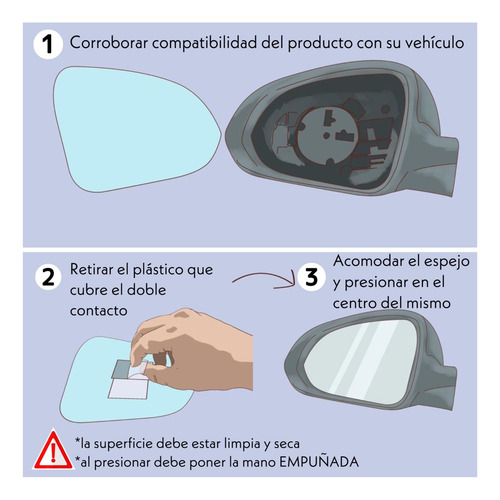 1 Corroborar compatibilidad del producto con su vehículo

2 Retirar el plástico que cubre el doble contacto

3 Acomodar el espejo y presionar en el centro del mismo

*la superficie debe estar limpia y seca
*al presionar debe poner la mano EMPUÑADA