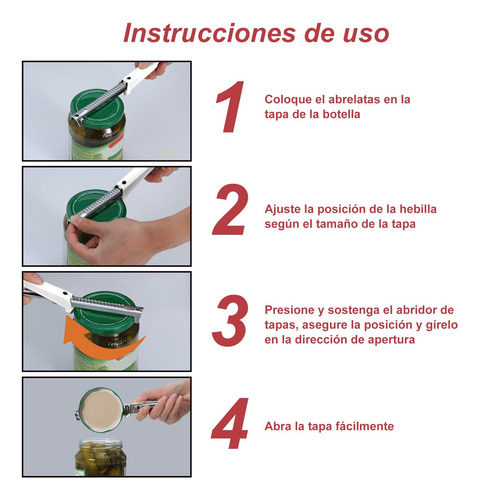 Instrucciones de uso

1
Coloque el abrelatas en la tapa de la botella

2
Ajuste la posición de la hebilla según el tamaño de la tapa

3
Presione y sostenga el abridor de tapas, asegure la posición y gírelo en la dirección de apertura

4
Abra la tapa fácilmente