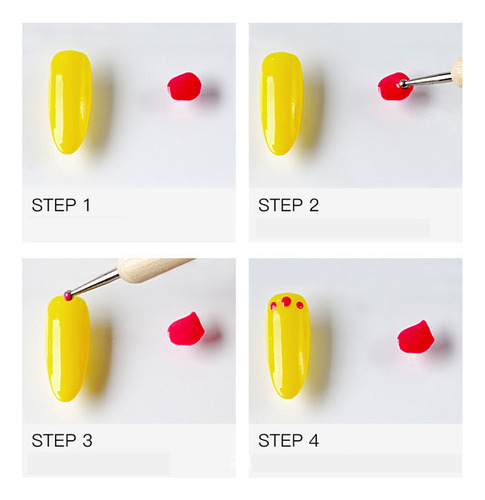 STEP 1

STEP 2

STEP 3

STEP 4