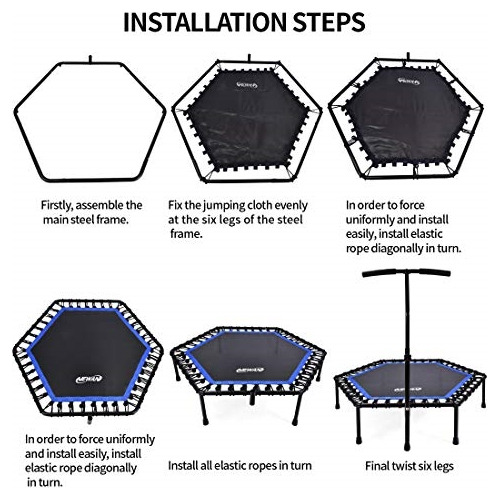 INSTALLATION STEPS

Firstly, assemble the main steel frame.

Fix the jumping cloth evenly at the six legs of the steel frame.

In order to force uniformly and install easily, install elastic rope diagonally in turn.

In order to force uniformly and install easily, install elastic rope diagonally in turn.

Install all elastic ropes in turn

Final twist six legs