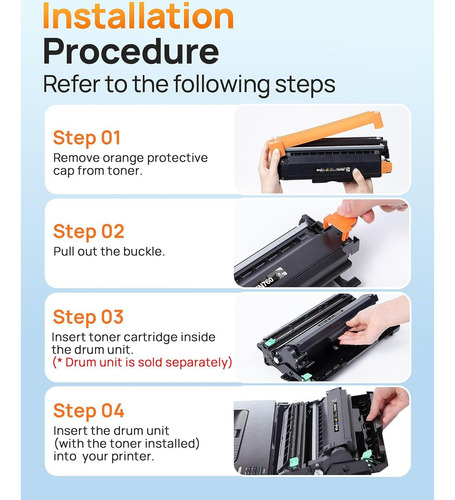 Installation Procedure

Refer to the following steps

Step 01

Remove orange protective cap from toner.

Step 02

Pull out the buckle.

Step 03

Insert toner cartridge inside the drum unit.
(* Drum unit is sold separately)

Step 04

Insert the drum unit (with the toner installed) into your printer.