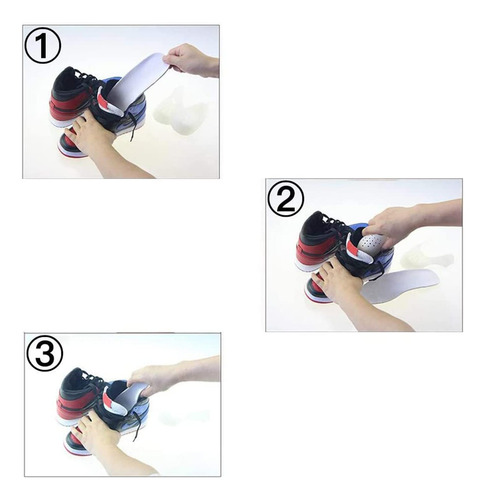 ①

②

③