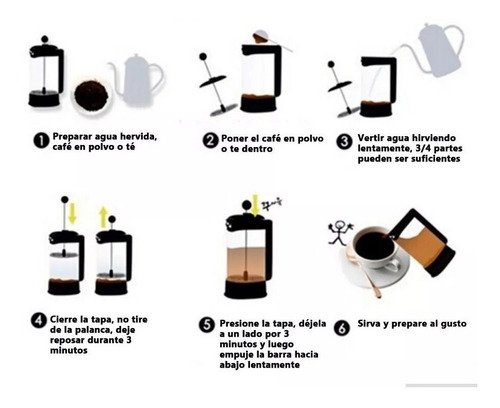 1 Preparar agua hervida, café en polvo o té

2 Poner el café en polvo o te dentro

3 Vertir agua hirviendo lentamente, 3/4 partes pueden ser suficientes

4 Cierre la tapa, no tire de la palanca, deje reposar durante 3 minutos

5 Presione la tapa, déjela a un lado por 3 minutos y luego empuje la barra hacia abajo lentamente

6 Sirva y prepare al gusto