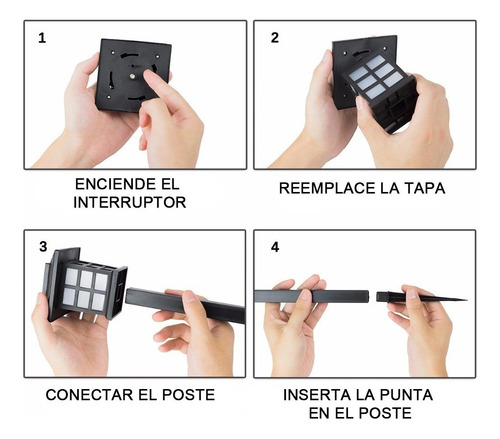 1

ENCIENDE EL INTERRUPTOR

2

REEMPLACE LA TAPA

3

CONECTAR EL POSTE

4

INSERTA LA PUNTA EN EL POSTE