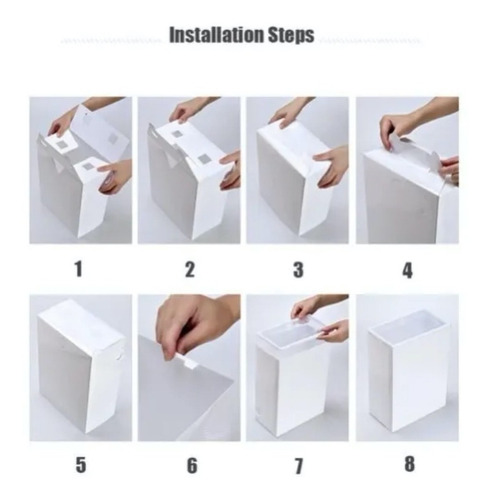 Installation Steps

1

2

3

4

5

6

7

8