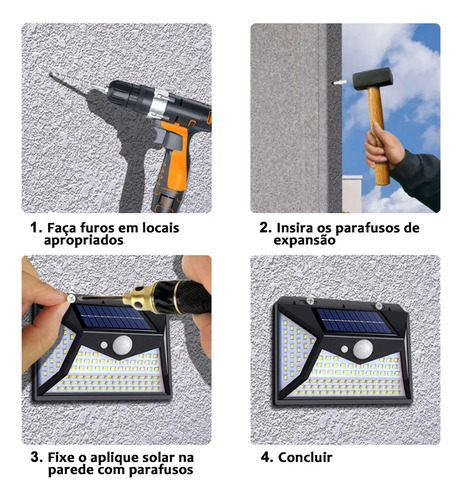 1. Faça furos em locais apropriados

2. Insira os parafusos de expansão

3. Fixe o aplique solar na parede com parafusos

4. Concluir