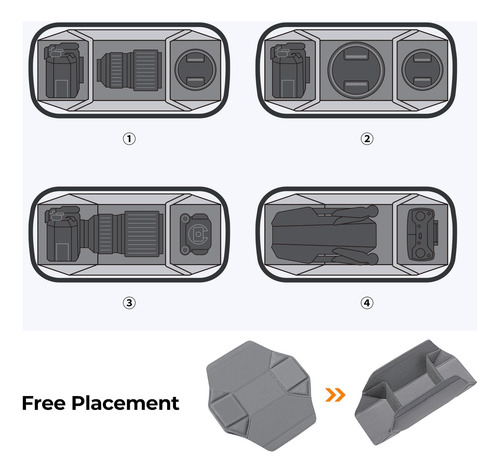 ①

②

③

④

Free Placement