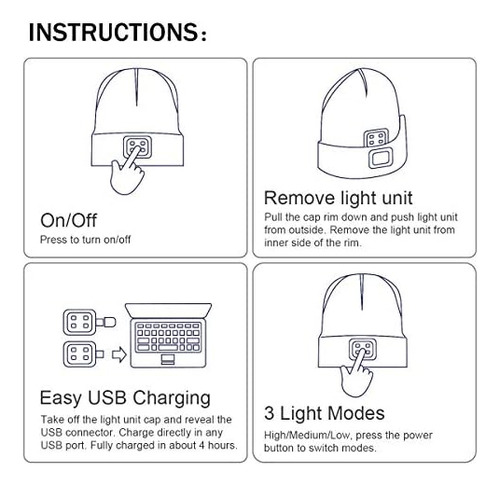 INSTRUCTIONS:

On/Off
Press to turn on/off

Remove light unit
Pull the cap rim down and push light unit from outside. Remove the light unit from inner side of the rim.

Easy USB Charging
Take off the light unit cap and reveal the USB connector. Charge directly in any USB port. Fully charged in about 4 hours.

3 Light Modes
High/Medium/Low, press the power button to switch modes.