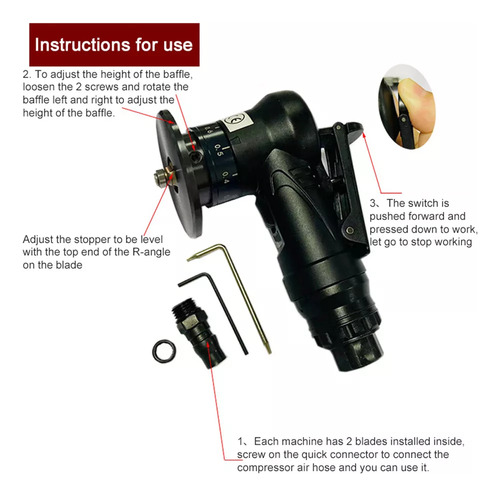 Instructions for use

2. To adjust the height of the baffle, loosen the 2 screws and rotate the baffle left and right to adjust the height of the baffle.

0.5
0.4

3、The switch is pushed forward and pressed down to work, let go to stop working

Adjust the stopper to be level with the top end of the R-angle on the blade

1、Each machine has 2 blades installed inside, screw on the quick connector to connect the compressor air hose and you can use it.