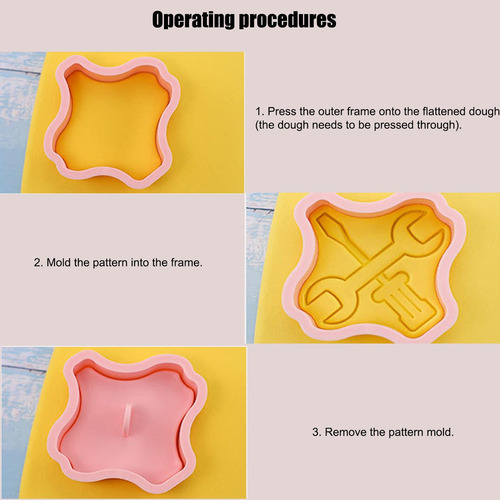 Operating procedures

1. Press the outer frame onto the flattened dough (the dough needs to be pressed through).

2. Mold the pattern into the frame.

3. Remove the pattern mold.