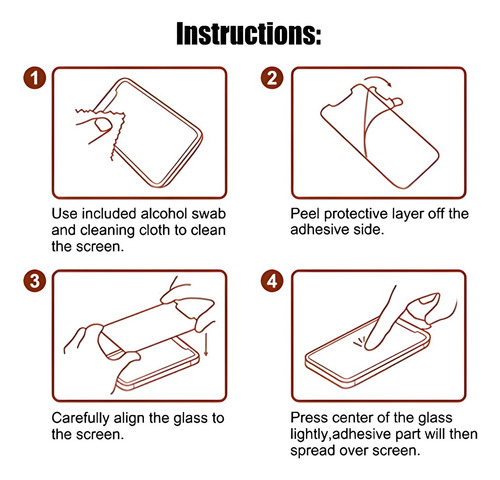 Instructions:

1

Use included alcohol swab and cleaning cloth to clean the screen.

2

Peel protective layer off the adhesive side.

3

Carefully align the glass to the screen.

4

Press center of the glass lightly,adhesive part will then spread over screen.