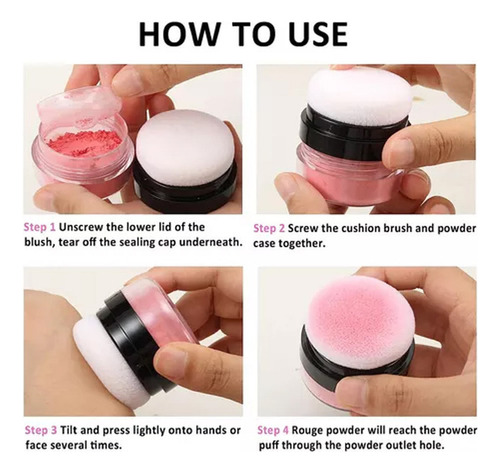 HOW TO USE

Step 1 Unscrew the lower lid of the blush, tear off the sealing cap underneath.

Step 2 Screw the cushion brush and powder case together.

Step 3 Tilt and press lightly onto hands or face several times.

Step 4 Rouge powder will reach the powder puff through the powder outlet hole.