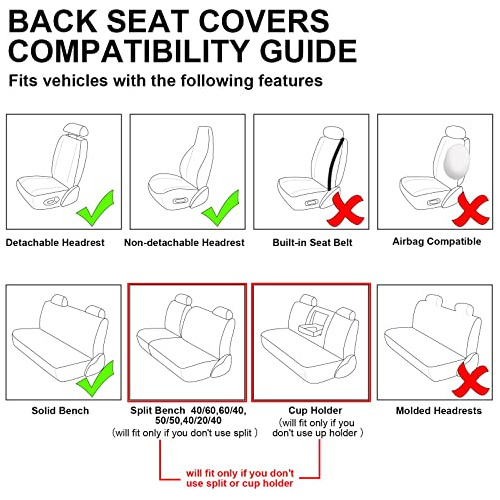 BACK SEAT COVERS COMPATIBILITY GUIDE

Fits vehicles with the following features

Detachable Headrest

Non-detachable Headrest

Built-in Seat Belt

Airbag Compatible

Solid Bench

Split Bench 40/60,60/40, 50/50,40/20/40
（will fit only if you don't use split ）

Cup Holder
（will fit only if you don't use up holder ）

Molded Headrests

will fit only if you don't use split or cup holder