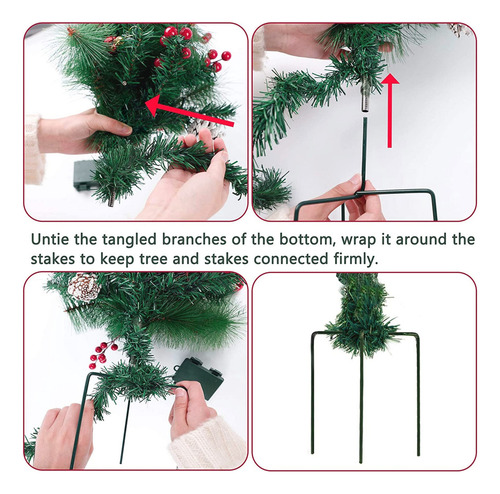 Untie the tangled branches of the bottom, wrap it around the stakes to keep tree and stakes connected firmly.