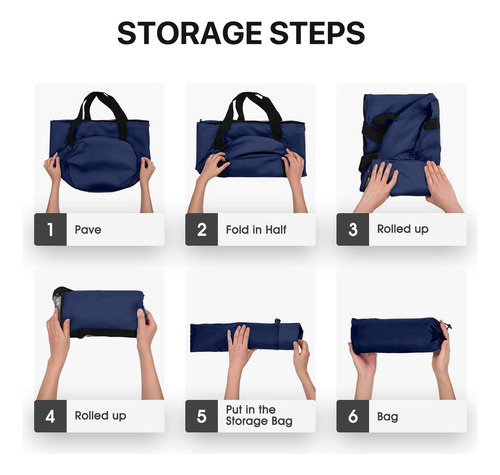 STORAGE STEPS

1 Pave

2 Fold in Half

3 Rolled up

4 Rolled up

5 Put in the Storage Bag

6 Bag