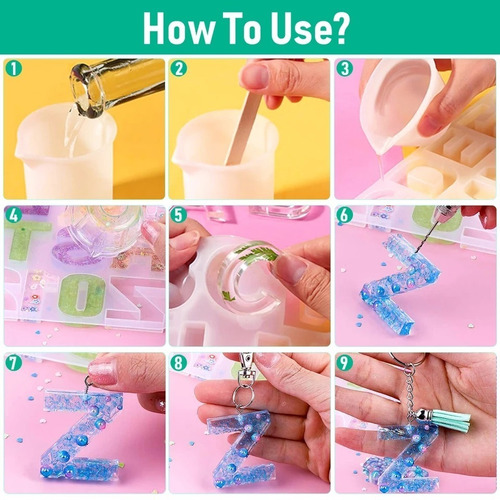 How To Use?

1

2

3

4

5

6

7

8

9