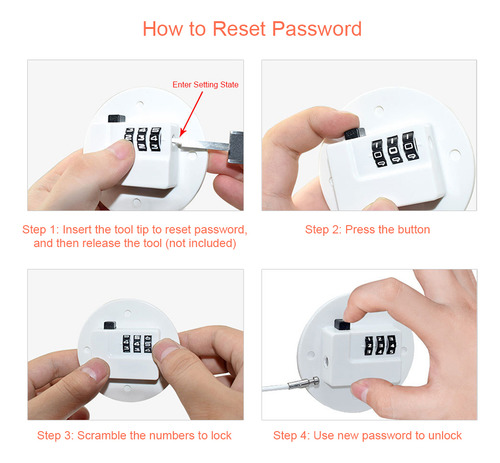 How to Reset Password

Enter Setting State

Step 1: Insert the tool tip to reset password, and then release the tool (not included)

Step 2: Press the button

Step 3: Scramble the numbers to lock

Step 4: Use new password to unlock