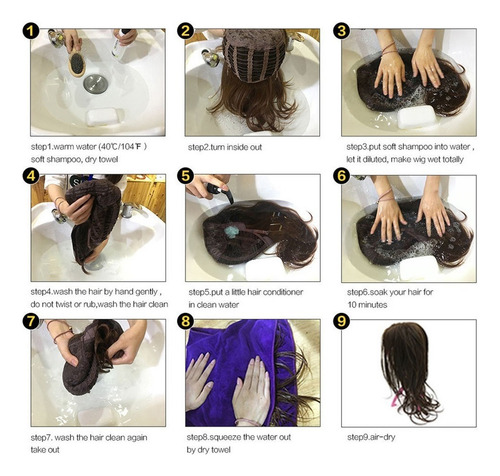 1

step1.warm water (40℃/104℉)
soft shampoo, dry towel

2

step2.turn inside out

3

step3.put soft shampoo into water , let it diluted, make wig wet totally

4

step4.wash the hair by hand gently , do not twist or rub,wash the hair clean

5

step5.put a little hair conditioner in clean water

6

step6.soak your hair for 10 minutes

7

step7. wash the hair clean again take out

8

step8.squeeze the water out by dry towel

9

step9.air-dry