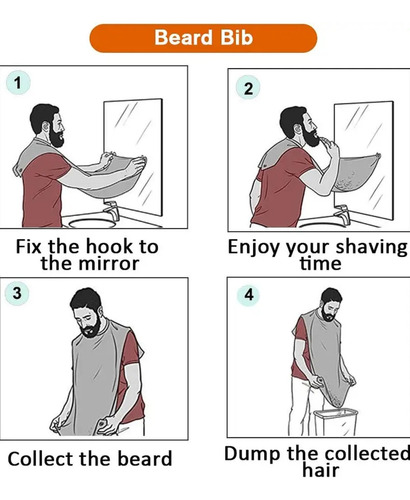 Beard Bib

1

Fix the hook to the mirror

2

Enjoy your shaving time

3

Collect the beard

4

Dump the collected hair