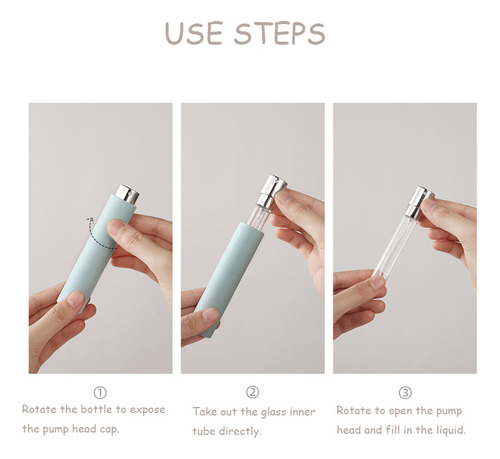 USE STEPS

①
Rotate the bottle to expose the pump head cap.

②
Take out the glass inner tube directly.

③
Rotate to open the pump head and fill in the liquid.