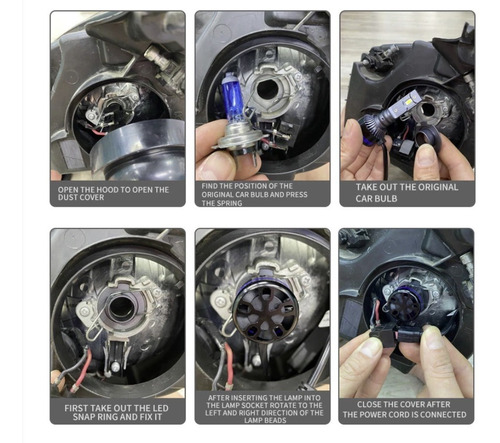 OPEN THE HOOD TO OPEN THE DUST COVER

FIND THE POSITION OF THE ORIGINAL CAR BULB AND PRESS THE SPRING

TAKE OUT THE ORIGINAL CAR BULB

FIRST TAKE OUT THE LED SNAP RING AND FIX IT

AFTER INSERTING THE LAMP INTO THE LAMP SOCKET ROTATE TO THE LEFT AND RIGHT DIRECTION OF THE LAMP BEADS

CLOSE THE COVER AFTER THE POWER CORD IS CONNECTED