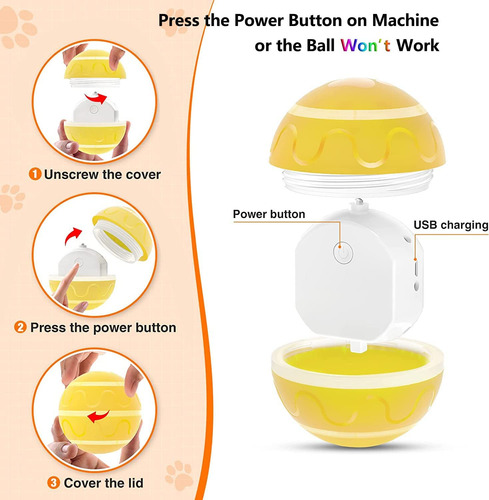 Press the Power Button on Machine or the Ball Won't Work

1 Unscrew the cover

2 Press the power button

3 Cover the lid

Power button

USB charging