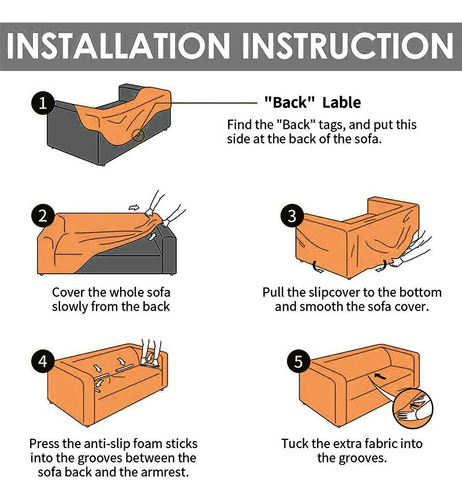 INSTALLATION INSTRUCTION

1

"Back" Lable

Find the "Back" tags, and put this side at the back of the sofa.

2

Cover the whole sofa slowly from the back

3

Pull the slipcover to the bottom and smooth the sofa cover.

4

Press the anti-slip foam sticks into the grooves between the sofa back and the armrest.

5

Tuck the extra fabric into the grooves.