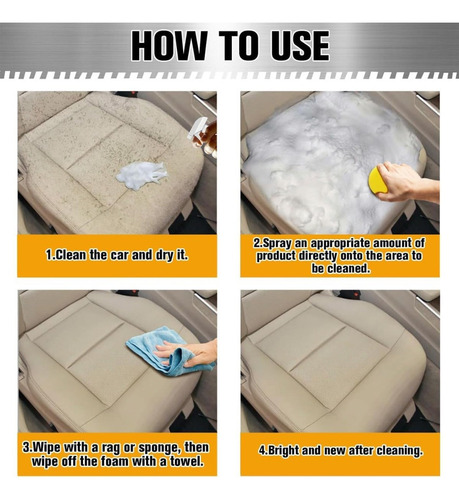 HOW TO USE

1.Clean the car and dry it.

2.Spray an appropriate amount of product directly onto the area to be cleaned.

3.Wipe with a rag or sponge, then wipe off the foam with a towel.

4.Bright and new after cleaning.