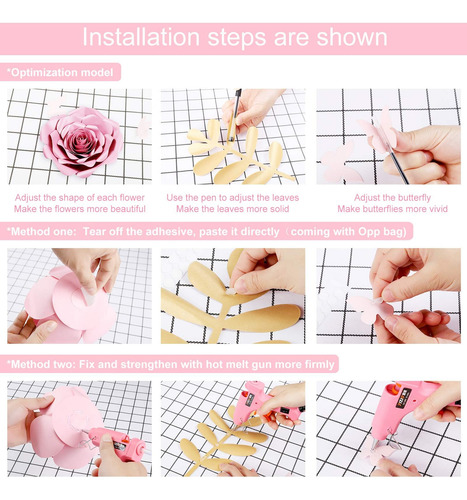 Installation steps are shown

*Optimization model

Adjust the shape of each flower
Make the flowers more beautiful

Use the pen to adjust the leaves
Make the leaves more solid

Adjust the butterfly
Make butterflies more vivid

*Method one: Tear off the adhesive, paste it directly（coming with Opp bag)

*Method two: Fix and strengthen with hot melt gun more firmly