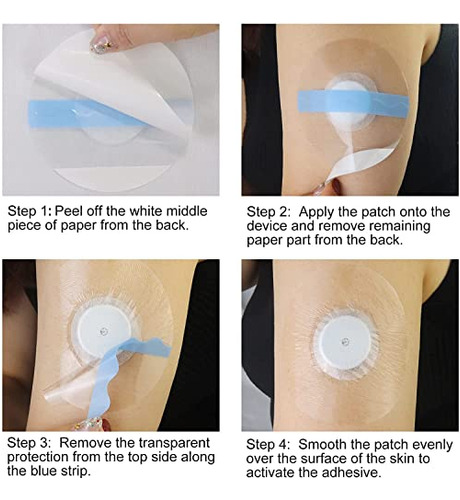 Step 1: Peel off the white middle piece of paper from the back.

Step 2: Apply the patch onto the device and remove remaining paper part from the back.

Step 3: Remove the transparent protection from the top side along the blue strip.

Step 4: Smooth the patch evenly over the surface of the skin to activate the adhesive.