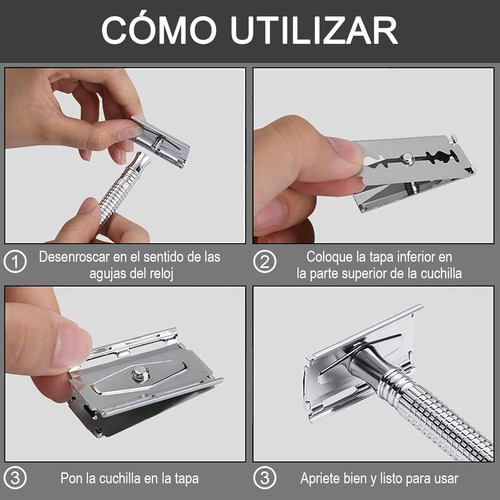 CÓMO UTILIZAR

① Desenroscar en el sentido de las agujas del reloj

② Coloque la tapa inferior en la parte superior de la cuchilla

③ Pon la cuchilla en la tapa

③ Apriete bien y listo para usar