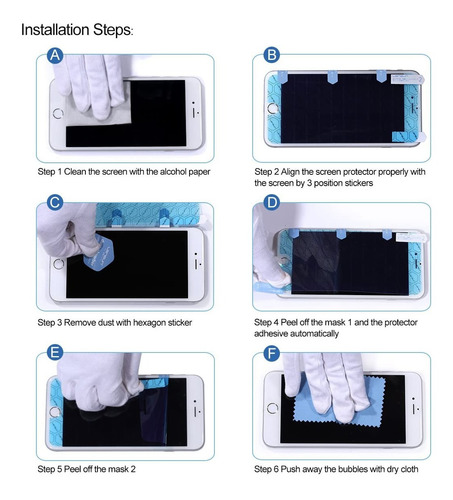 Installation Steps:

A

Step 1 Clean the screen with the alcohol paper

B

Step 2 Align the screen protector properly with the screen by 3 position stickers

C

Step 3 Remove dust with hexagon sticker

D

Step 4 Peel off the mask 1 and the protector adhesive automatically

E

Step 5 Peel off the mask 2

F

Step 6 Push away the bubbles with dry cloth