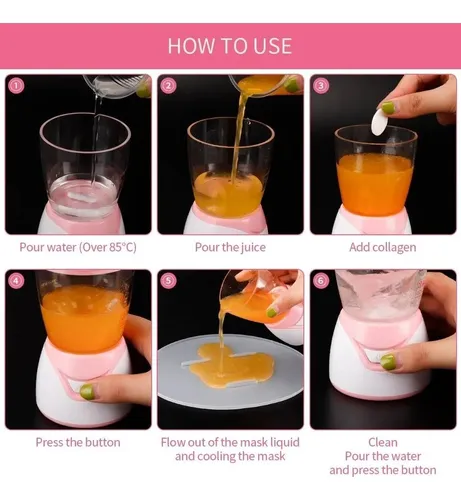 HOW TO USE

1
Pour water (Over 85°C)

2
Pour the juice

3
Add collagen

4
Press the button

5
Flow out of the mask liquid and cooling the mask

6
Clean
Pour the water and press the button