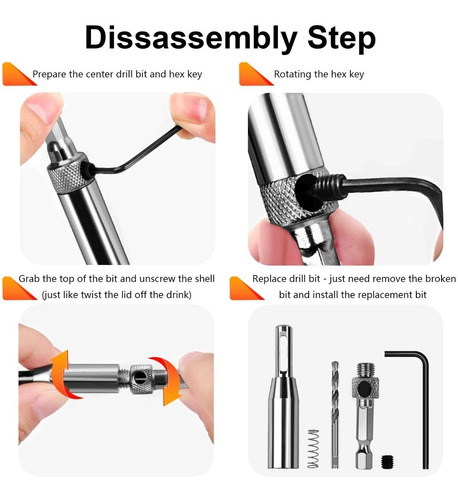 Dissassembly Step

Prepare the center drill bit and hex key

Rotating the hex key

Grab the top of the bit and unscrew the shell (just like twist the lid off the drink)

Replace drill bit - just need remove the broken bit and install the replacement bit