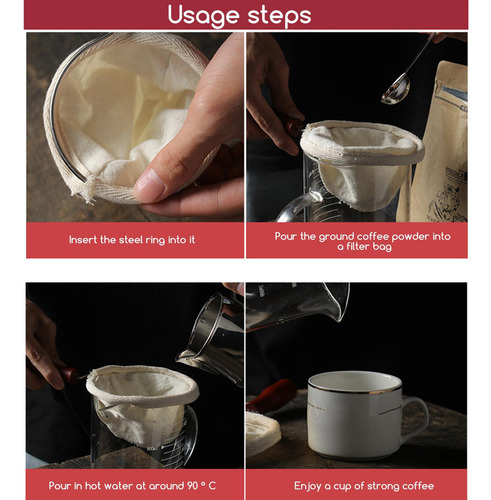 Usage steps

Insert the steel ring into it

Pour the ground coffee powder into a filter bag

Pour in hot water at around 90 ° C

Enjoy a cup of strong coffee