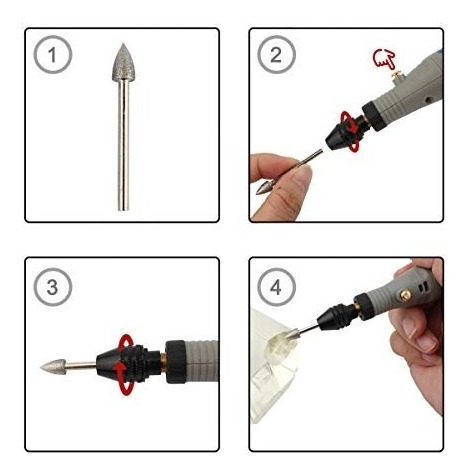 1

2

3

4