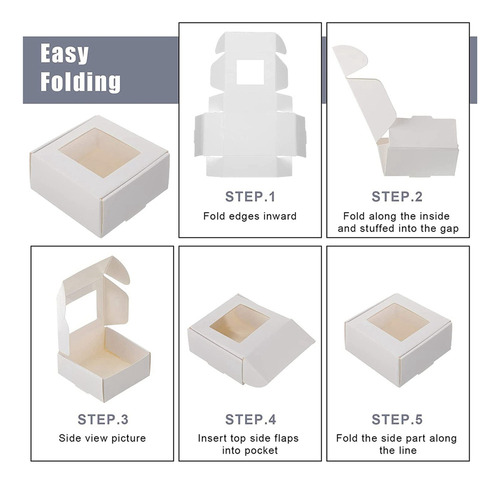 Easy Folding

STEP.1
Fold edges inward

STEP.2
Fold along the inside and stuffed into the gap

STEP.3
Side view picture

STEP.4
Insert top side flaps into pocket

STEP.5
Fold the side part along the line