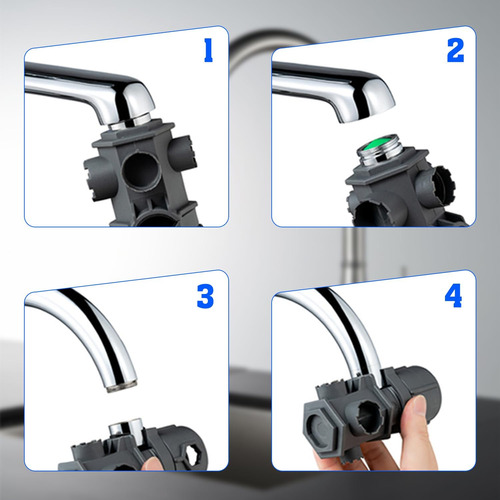 1

2

3

4