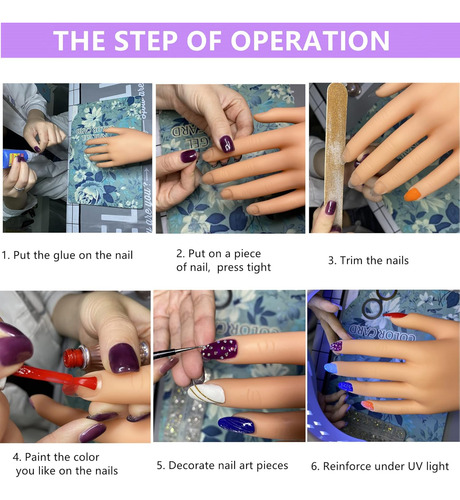 THE STEP OF OPERATION

1. Put the glue on the nail

2. Put on a piece of nail, press tight

3. Trim the nails

4. Paint the color you like on the nails

5. Decorate nail art pieces

6. Reinforce under UV light